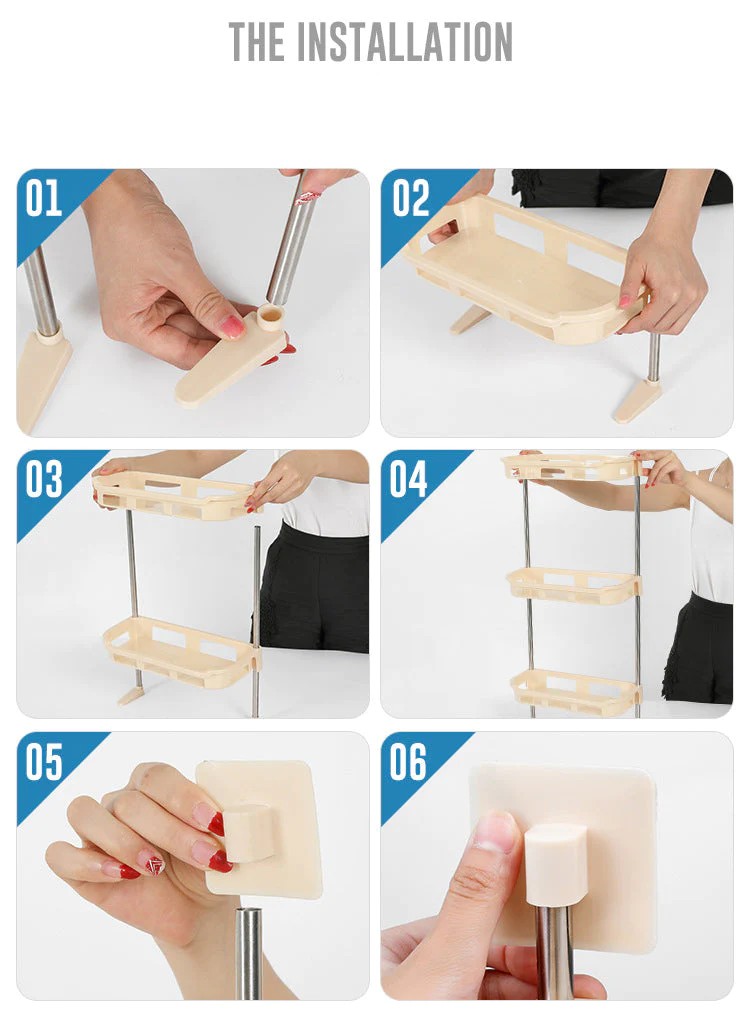 THE INSTALLATION

01

02

03

04

05

06