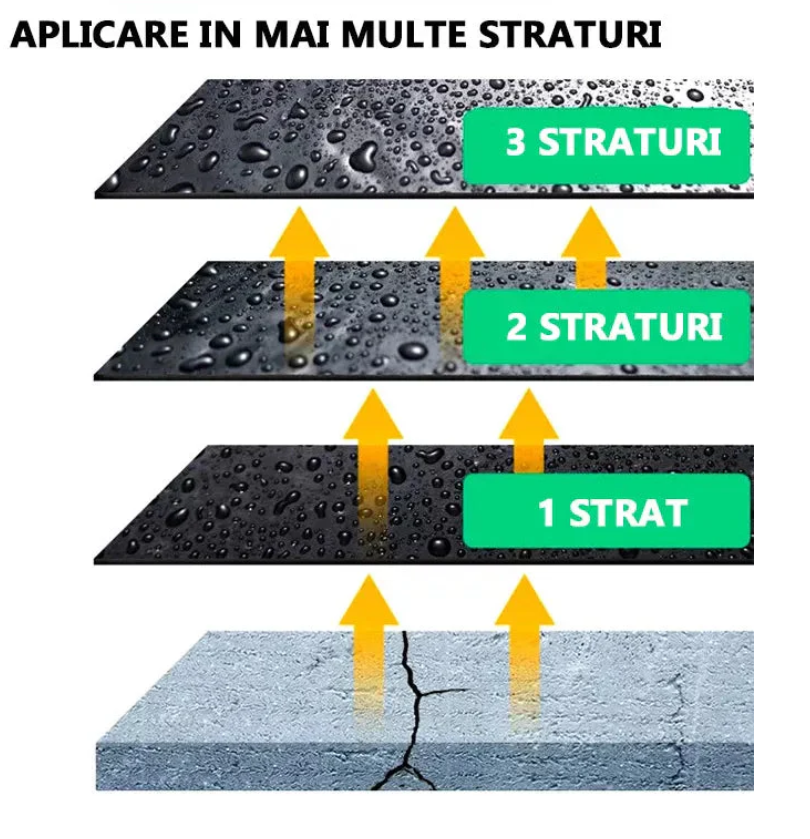 APLICARE IN MAI MULTE STRATURI

3 STRATURI

2 STRATURI

1 STRAT