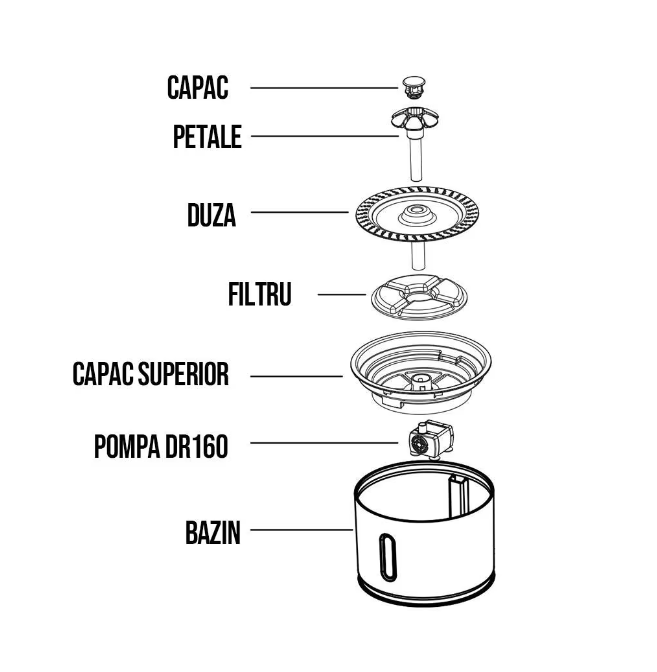 CAPAC
PETALE
DUZA
FILTRU
CAPAC SUPERIOR
POMPA DR160
BAZIN