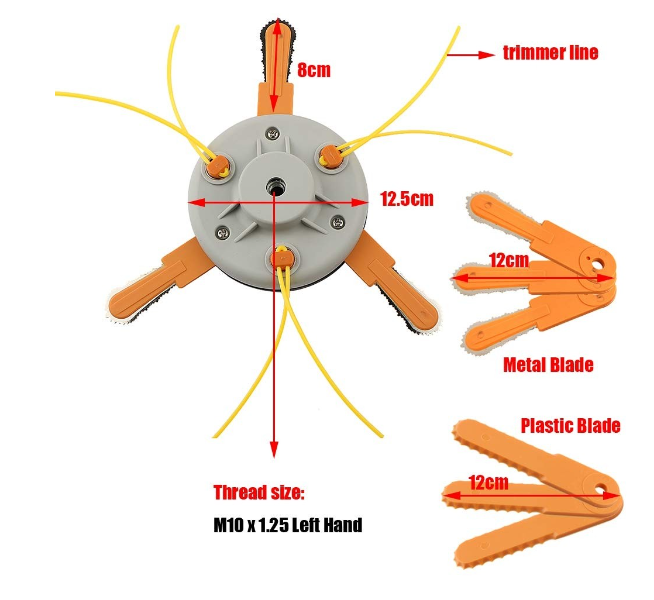 8cm

trimmer line

12.5cm

12cm

Metal Blade

Plastic Blade

12cm

Thread size:

M10 x 1.25 Left Hand