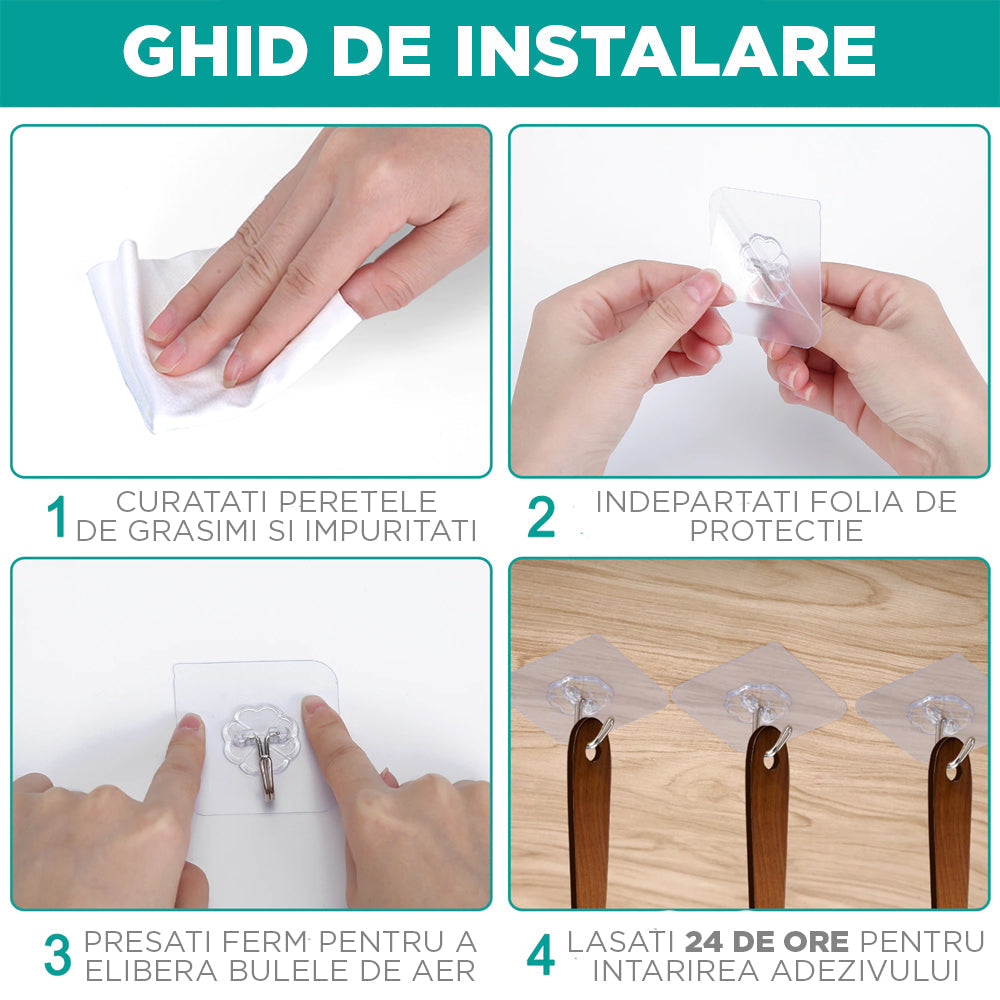 GHID DE INSTALARE

1 CURATATI PERETELE DE GRASIMI SI IMPURITATI

2 INDEPARTATI FOLIA DE PROTECTIE

3 PRESATI FERM PENTRU A ELIBERA BULELE DE AER

4 LASATI 24 DE ORE PENTRU INTARIREA ADEZIVULUI