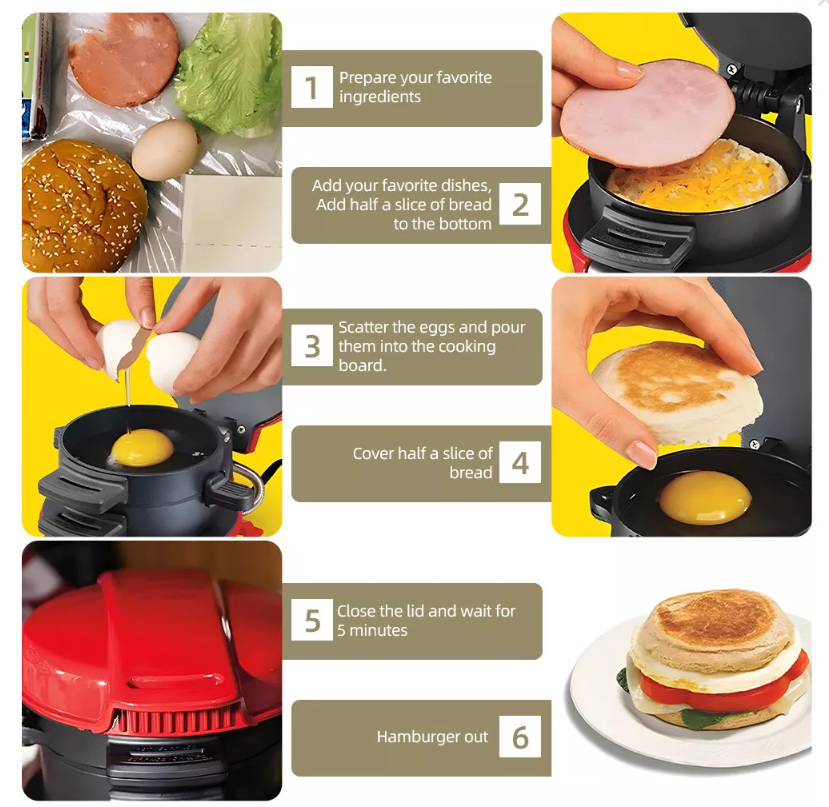 1 Prepare your favorite ingredients

Add your favorite dishes, Add half a slice of bread to the bottom 2

3 Scatter the eggs and pour them into the cooking board.

Cover half a slice of bread 4

5 Close the lid and wait for 5 minutes

Hamburger out 6