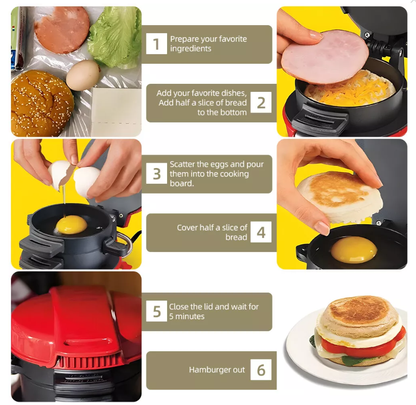 1 Prepare your favorite ingredients

Add your favorite dishes, Add half a slice of bread to the bottom 2

3 Scatter the eggs and pour them into the cooking board.

Cover half a slice of bread 4

5 Close the lid and wait for 5 minutes

Hamburger out 6