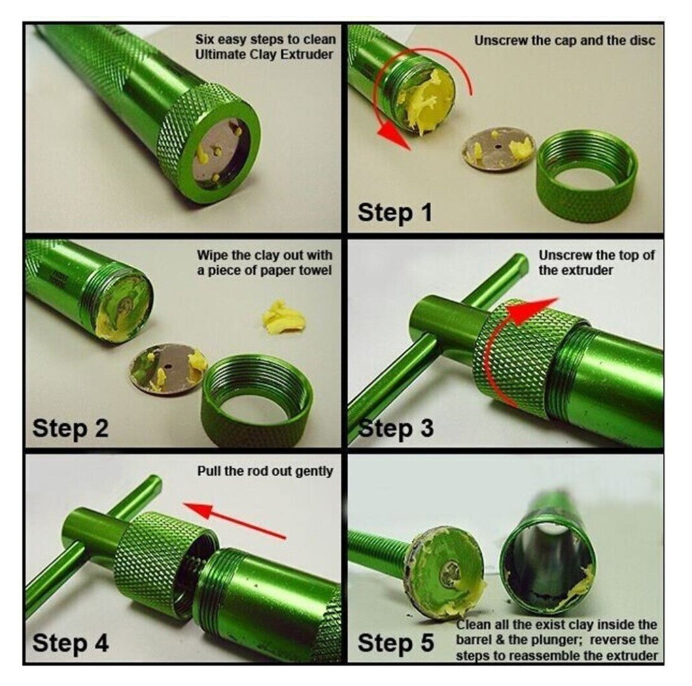 Six easy steps to clean Ultimate Clay Extruder

Unscrew the cap and the disc

Step 1

Wipe the clay out with a piece of paper towel

Step 2

Unscrew the top of the extruder

Step 3

Pull the rod out gently

Step 4

Step 5

Clean all the exist clay inside the barrel & the plunger; reverse the steps to reassemble the extruder