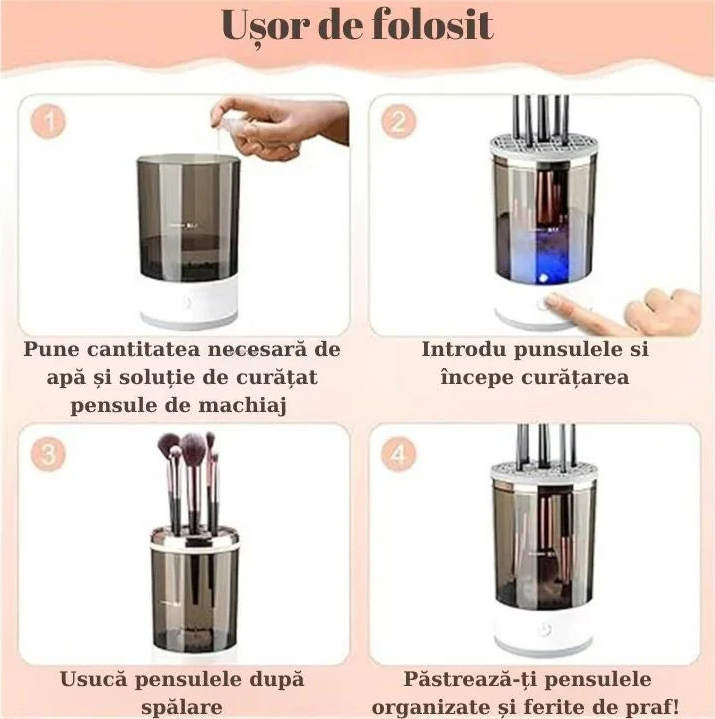 Ușor de folosit

1

Pune cantitatea necesară de apă și soluție de curățat pensule de machiaj

2

Introdu punsulele si începe curățarea

3

Usucă pensulele după spălare

4

Păstrează-ți pensulele organizate și ferite de praf!