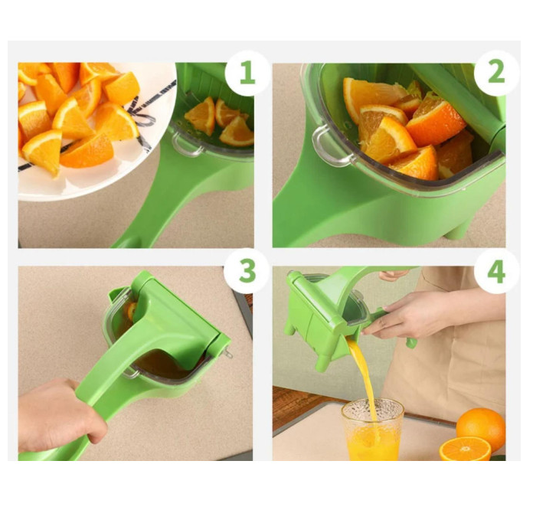 1

2

3

4