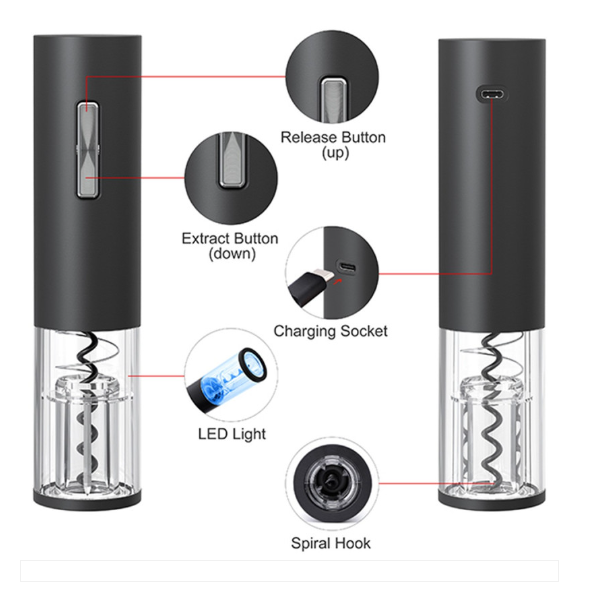 Release Button
(up)

Extract Button
(down)

Charging Socket

LED Light

Spiral Hook